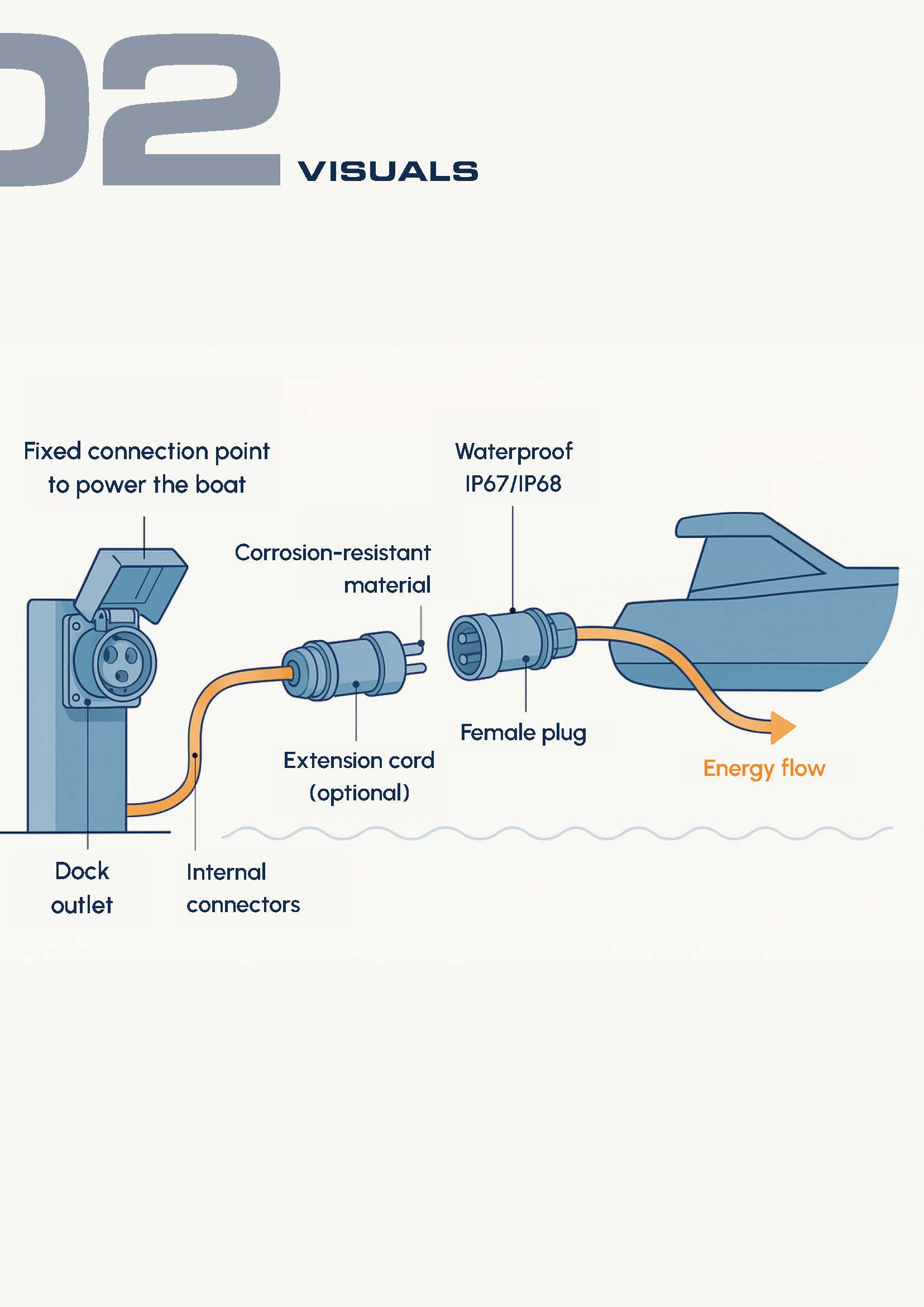 02 VISUALS

Fixed connection point to power the boat

Waterproof IP67/IP68

Corrosion-resistant material

Extension cord (optional)

Female plug

Energy flow

Dock outlet

Internal connectors